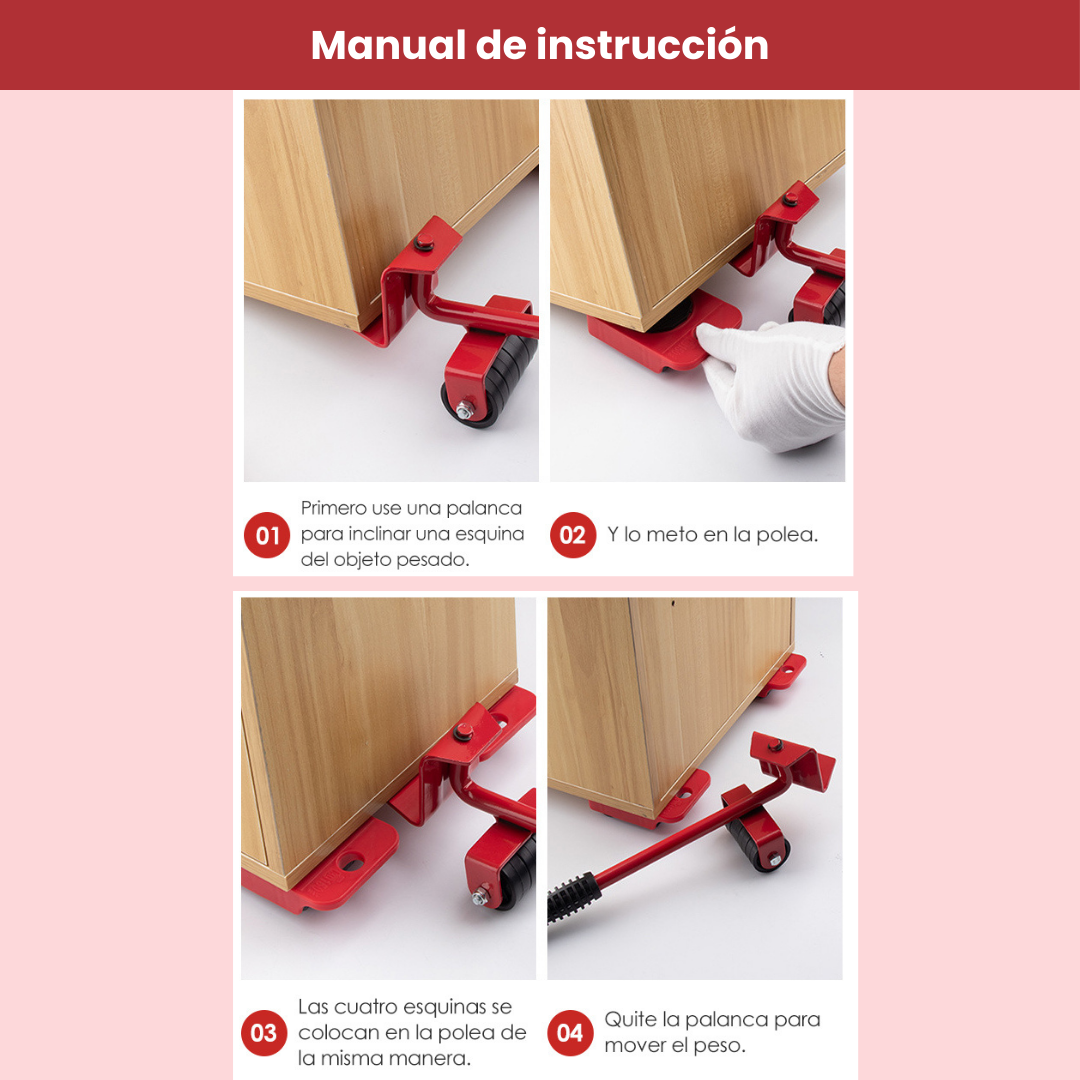 Manual de instrucción

01 Primero use una palanca para inclinar una esquina del objeto pesado.

02 Y lo meto en la polea.

03 Las cuatro esquinas se colocan en la polea de la misma manera.

04 Quite la palanca para mover el peso.