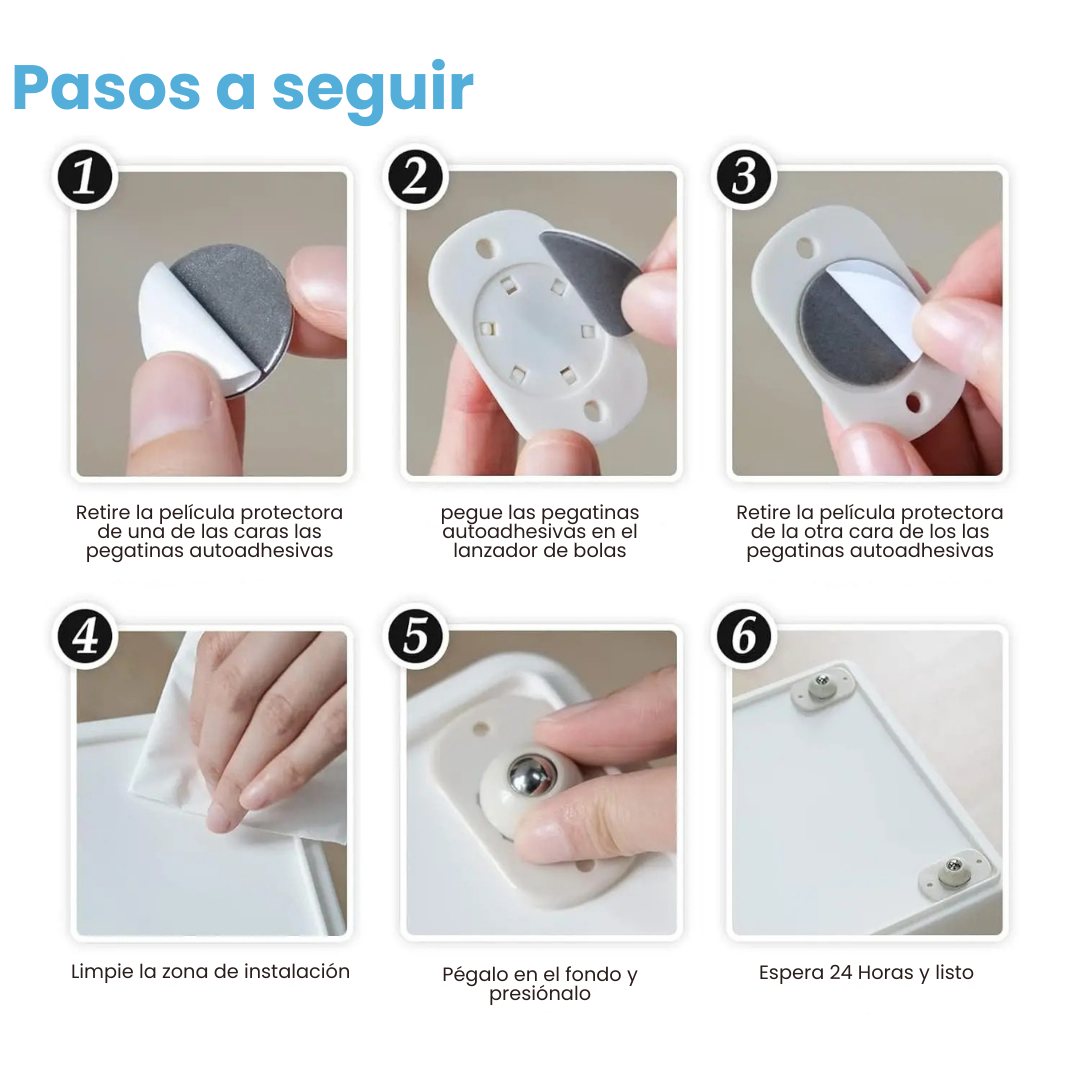 Pasos a seguir

1

Retire la película protectora de una de las caras las pegatinas autoadhesivas

2

pegue las pegatinas autoadhesivas en el lanzador de bolas

3

Retire la película protectora de la otra cara de los las pegatinas autoadhesivas

4

Limpie la zona de instalación

5

Pégalo en el fondo y presiónalo

6

Espera 24 Horas y listo