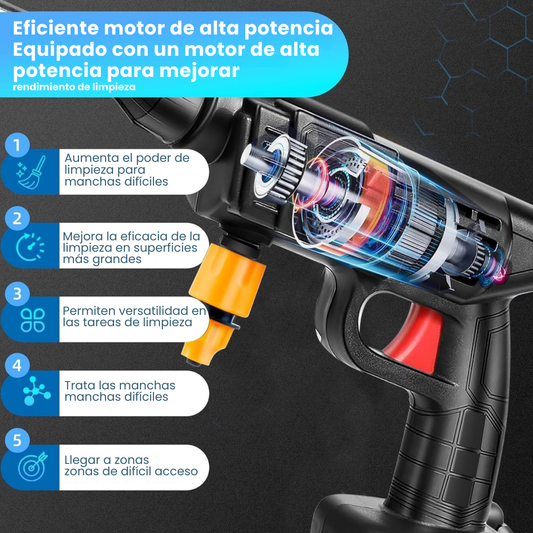 Eficiente motor de alta potencia
Equipado con un motor de alta potencia para mejorar
rendimiento de limpieza

1
Aumenta el poder de limpieza para manchas difíciles

2
Mejora la eficacia de la limpieza en superficies más grandes

3
Permiten versatilidad en las tareas de limpieza

4
Trata las manchas manchas difíciles

5
Llegar a zonas zonas de difícil acceso